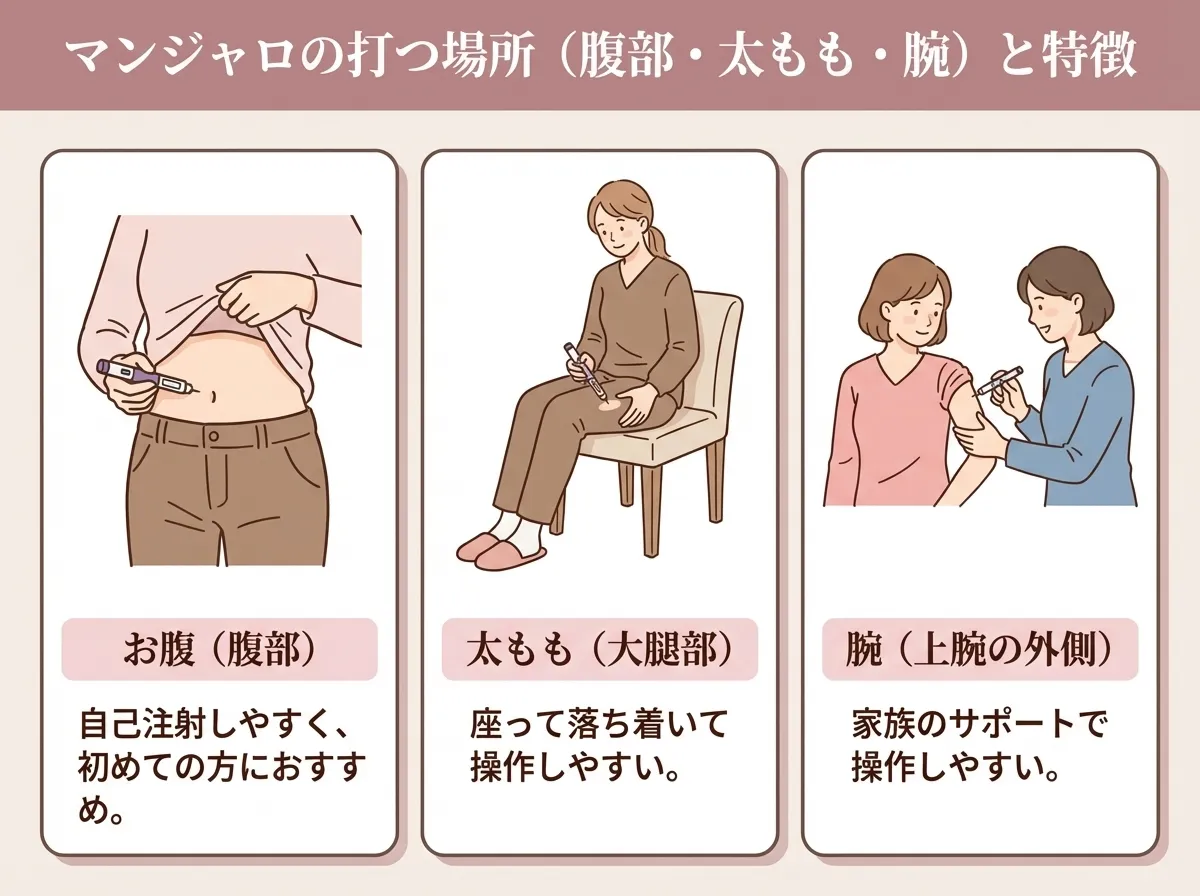 マンジャロの打つ場所（腹部・太もも・腕）と特徴

お腹（腹部）

自己注射しやすく、初めての方におすすめ。

太もも（大腿部）

座って落ち着いて操作しやすい。

腕（上腕の外側）

家族のサポートで操作しやすい。